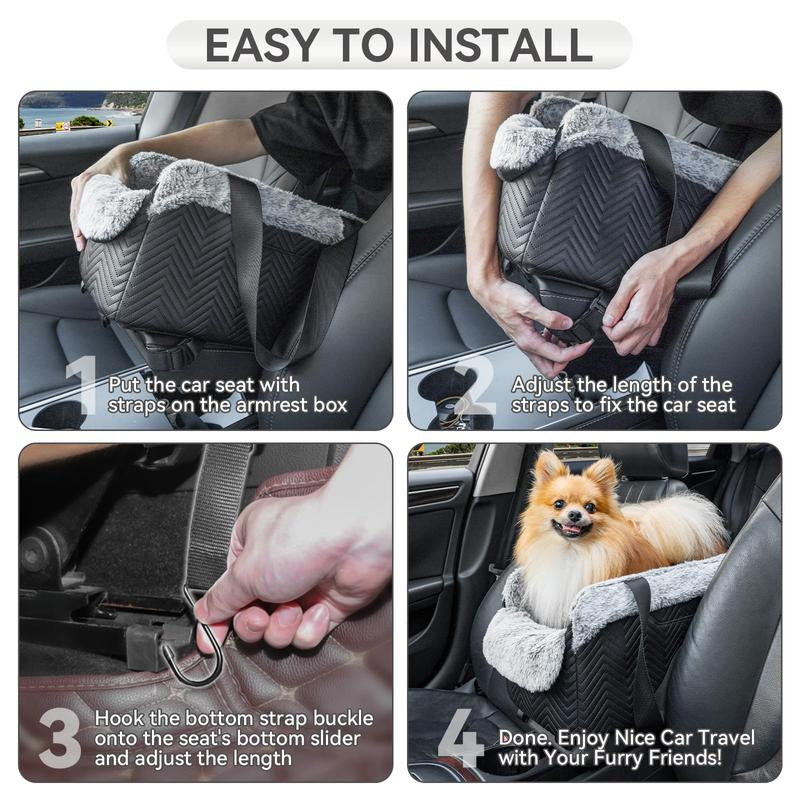 EASY TO INSTALL

1 Put the car seat with straps on the armrest box

2 Adjust the length of the straps to fix the car seat

3 Hook the bottom strap buckle onto the seat's bottom slider and adjust the length

4 Done. Enjoy Nice Car Travel with Your Furry Friends!